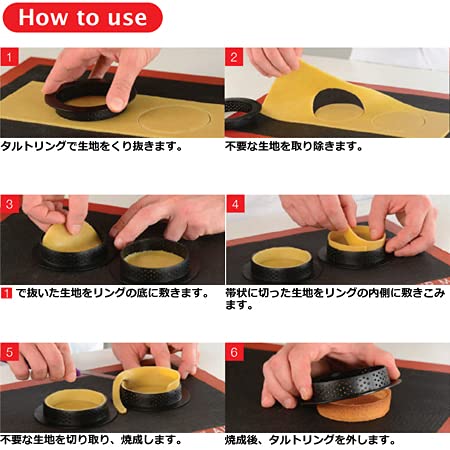 How to use

1

タルトリングで生地をくり抜きます。

2

不要な生地を取り除きます。

3

1 で抜いた生地をリングの底に敷きます。

4

帯状に切った生地をリングの内側に敷きこみます。

5

不要な生地を切り取り、焼成します。

6

焼成後、タルトリングを外します。